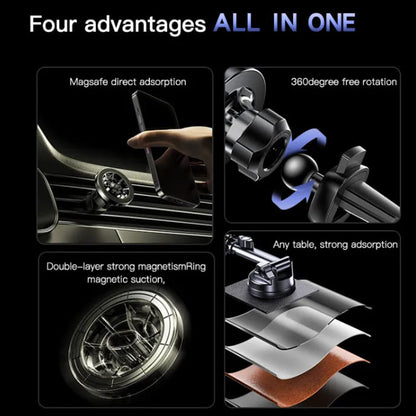 Four advantages ALL IN ONE

Magsafe direct adsorption

360degree free rotation

Double-layer strong magnetismRing magnetic suction,

Any table, strong adsorption