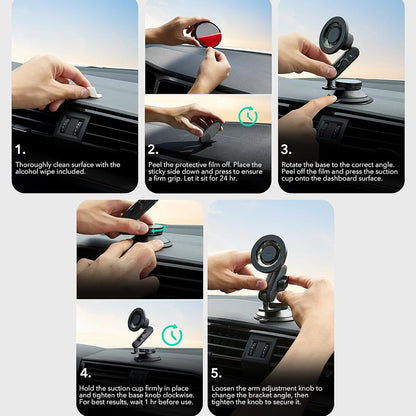 1.

Thoroughly clean surface with the alcohol wipe included.

2.

Peel the protective film off. Place the sticky side down and press to ensure a firm grip. Let it sit for 24 hr.

3.

Rotate the base to the correct angle. Peel off the film and press the suction cup onto the dashboard surface.

4.

Hold the suction cup firmly in place and tighten the base knob clockwise. For best results, wait 1 hr before use.

5.

Loosen the arm adjustment knob to change the bracket angle, then tighten the knob to secure it.