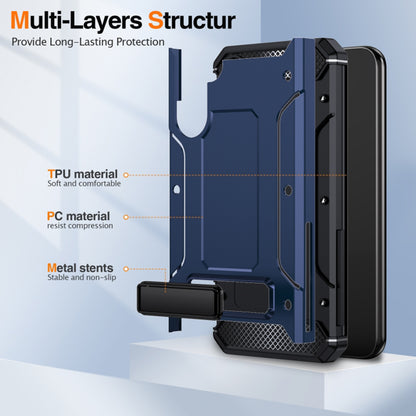 Multi-Layers Structur
Provide Long-Lasting Protection

TPU material
Soft and comfortable

PC material
resist compression

Metal stents
Stable and non-slip