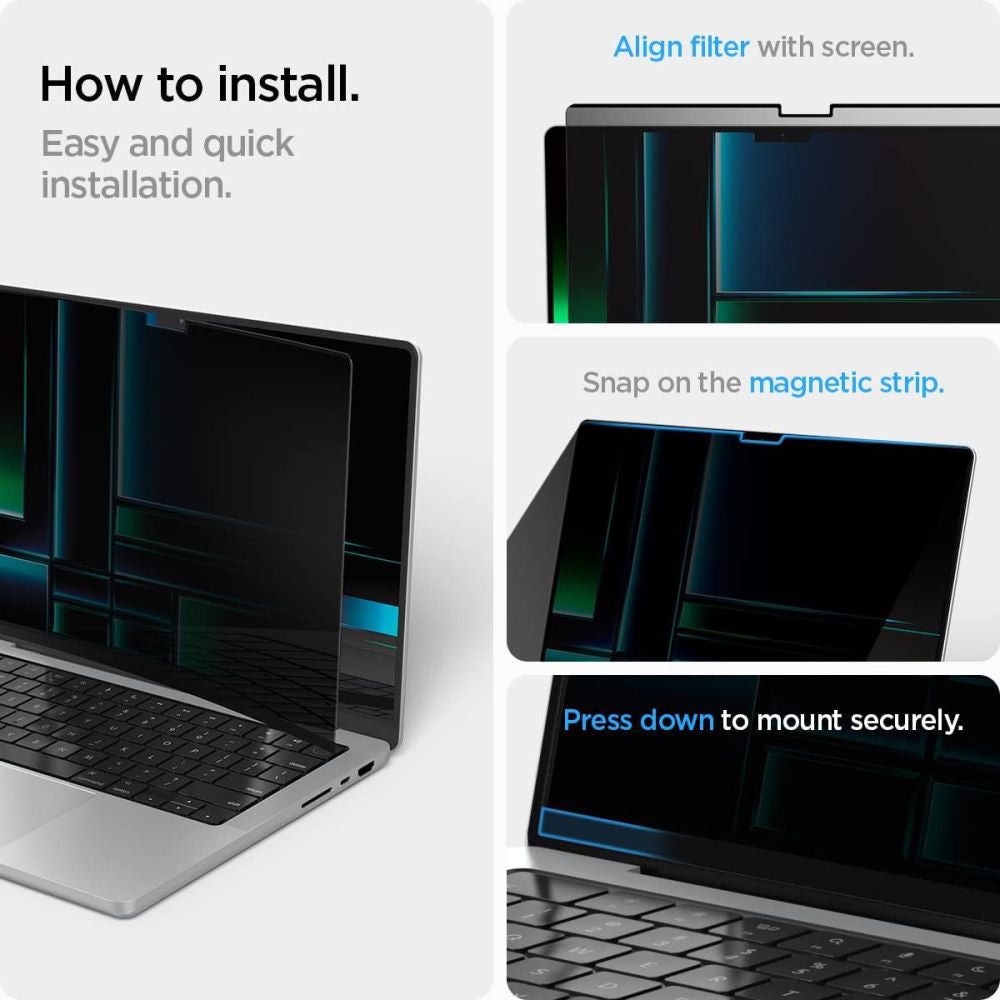 How to install.
Easy and quick installation.

Align filter with screen.

Snap on the magnetic strip.

Press down to mount securely.