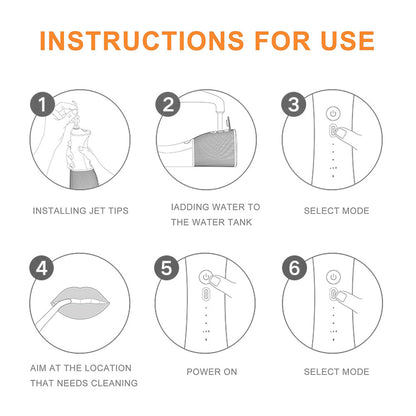 INSTRUCTIONS FOR USE

1
INSTALLING JET TIPS

2
IADDING WATER TO THE WATER TANK

3
SELECT MODE

4
AIM AT THE LOCATION THAT NEEDS CLEANING

5
POWER ON

6
SELECT MODE